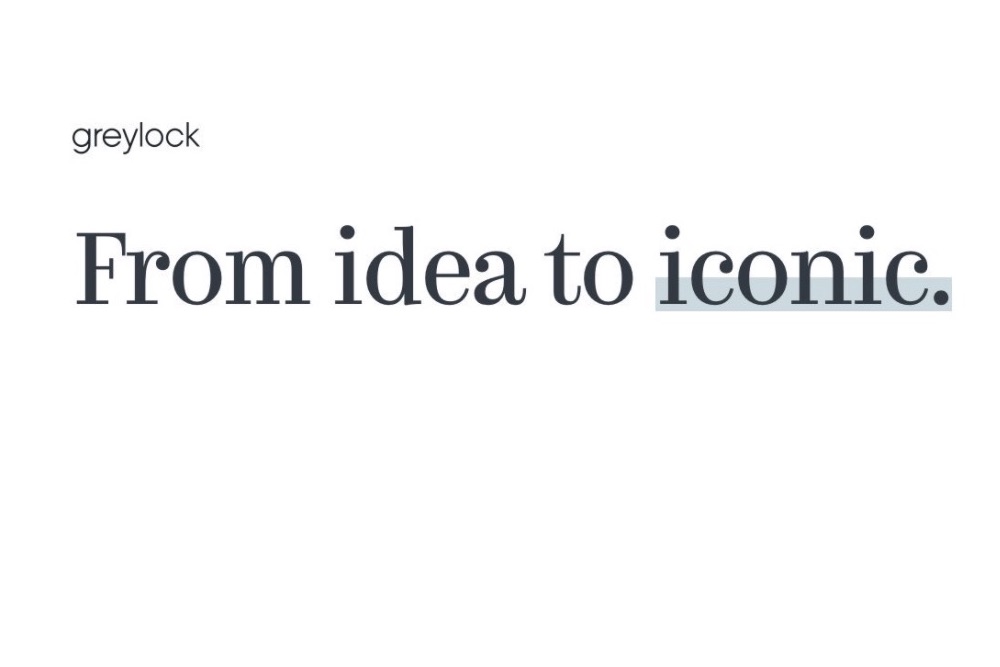 greylock

From idea to iconic.