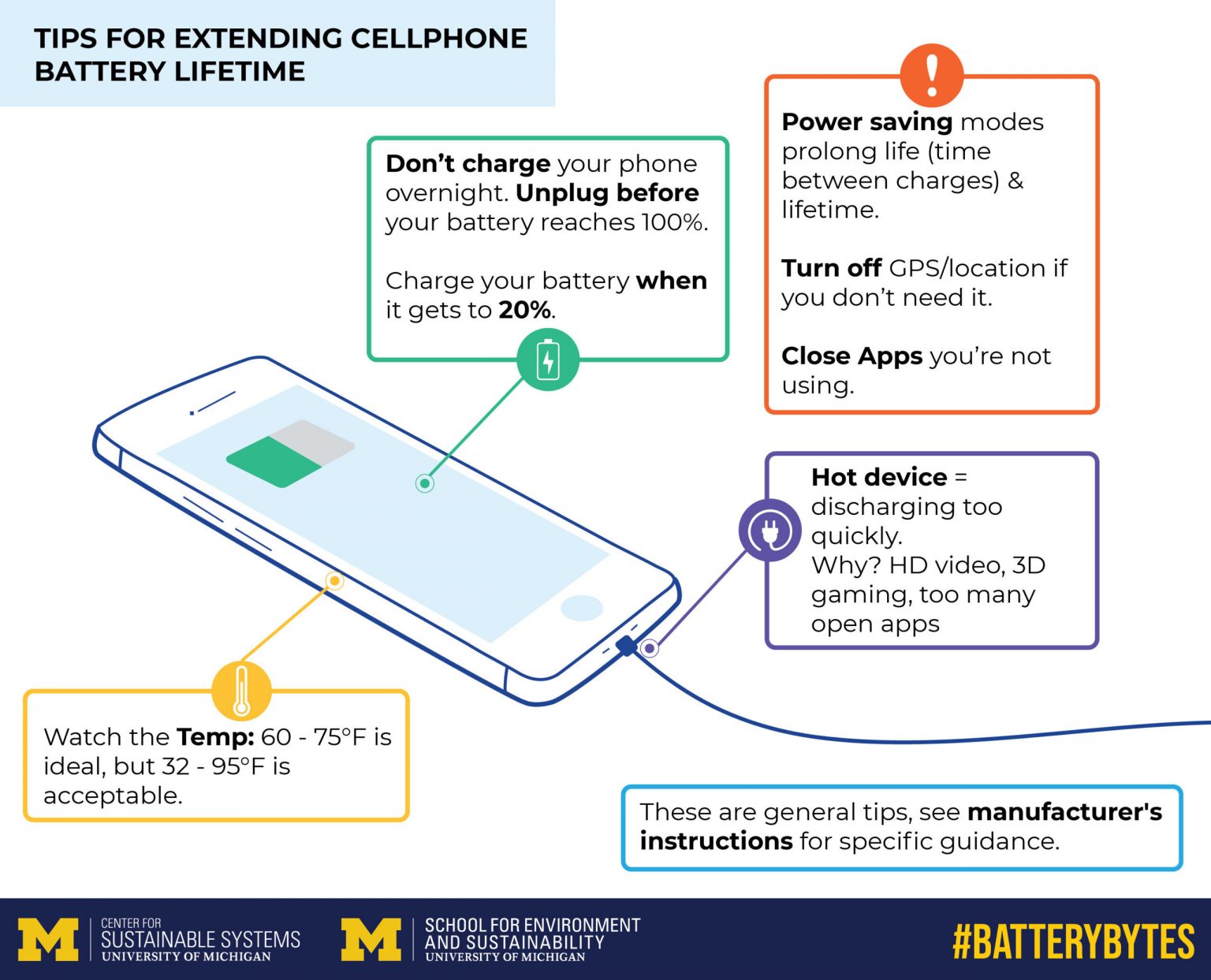 TIPS FOR EXTENDING CELLPHONE BATTERY LIFETIME

Don't charge your phone overnight. Unplug before your battery reaches 100%.

Charge your battery when it gets to 20%.

Power saving modes prolong life (time between charges) & lifetime.

Turn off GPS/location if you don't need it.

Close Apps you're not using.

Hot device = discharging too quickly.
Why? HD video, 3D gaming, too many open apps

Watch the Temp: 60 - 75°F is ideal, but 32 - 95°F is acceptable.

These are general tips, see manufacturer's instructions for specific guidance.

M CENTER FOR SUSTAINABLE SYSTEMS UNIVERSITY OF MICHIGAN

M SCHOOL FOR ENVIRONMENT AND SUSTAINABILITY UNIVERSITY OF MICHIGAN

#BATTERYBYTES